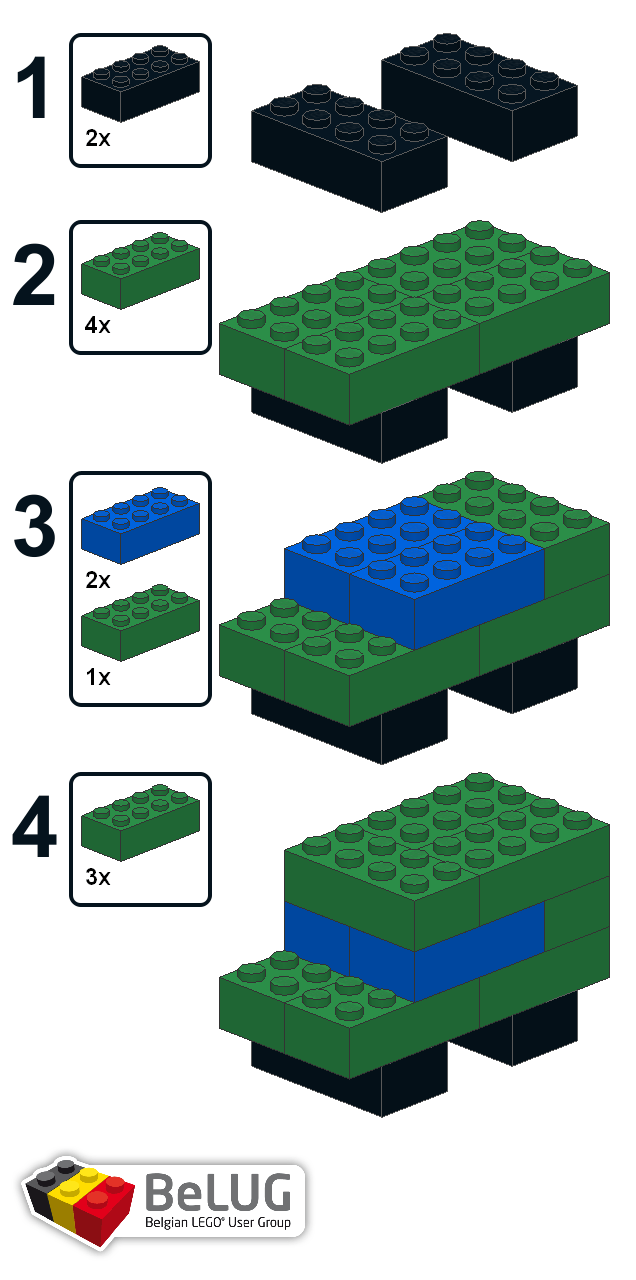 1
2x

2
4x

3
2x
1x

4
3x

BeLUG
Belgian LEGO® User Group